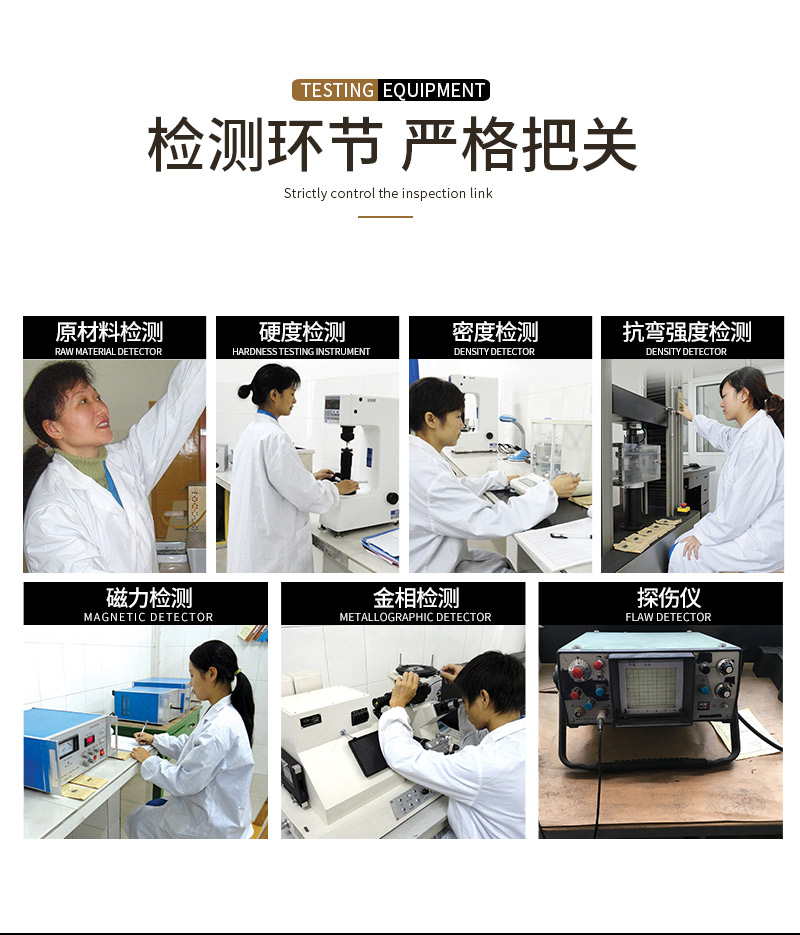 TESTING EQUIPMENT

检测环节 严格把关

Strictly control the inspection link

原材料检测
RAW MATERIAL DETECTOR

硬度检测
HARDNESS TESTING INSTRUMENT

密度检测
DENSITY DETECTOR

抗弯强度检测
DENSITY DETECTOR

磁力检测
MAGNETIC DETECTOR

金相检测
METALLOGRAPHIC DETECTOR

探伤仪
FLAW DETECTOR