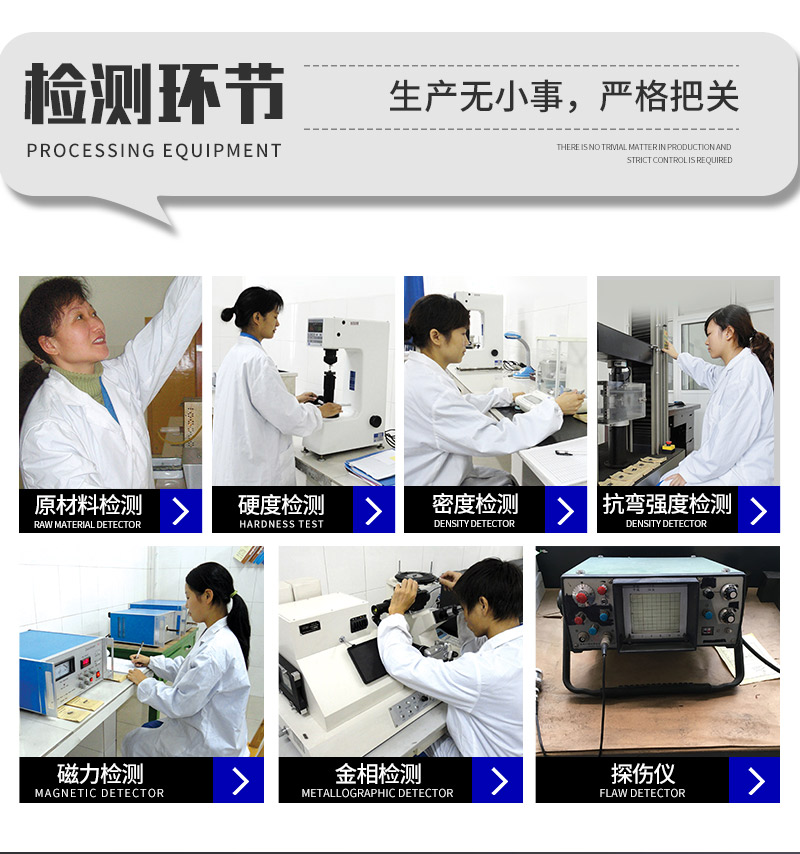 检测环节

PROCESSING EQUIPMENT

生产无小事，严格把关

THERE IS NO TRIVIAL MATTER IN PRODUCTION AND STRICT CONTROL IS REQUIRED

原材料检测
RAW MATERIAL DETECTOR

硬度检测
HARDNESS TEST

密度检测
DENSITY DETECTOR

抗弯强度检测
DENSITY DETECTOR

磁力检测
MAGNETIC DETECTOR

金相检测
METALLOGRAPHIC DETECTOR

探伤仪
FLAW DETECTOR