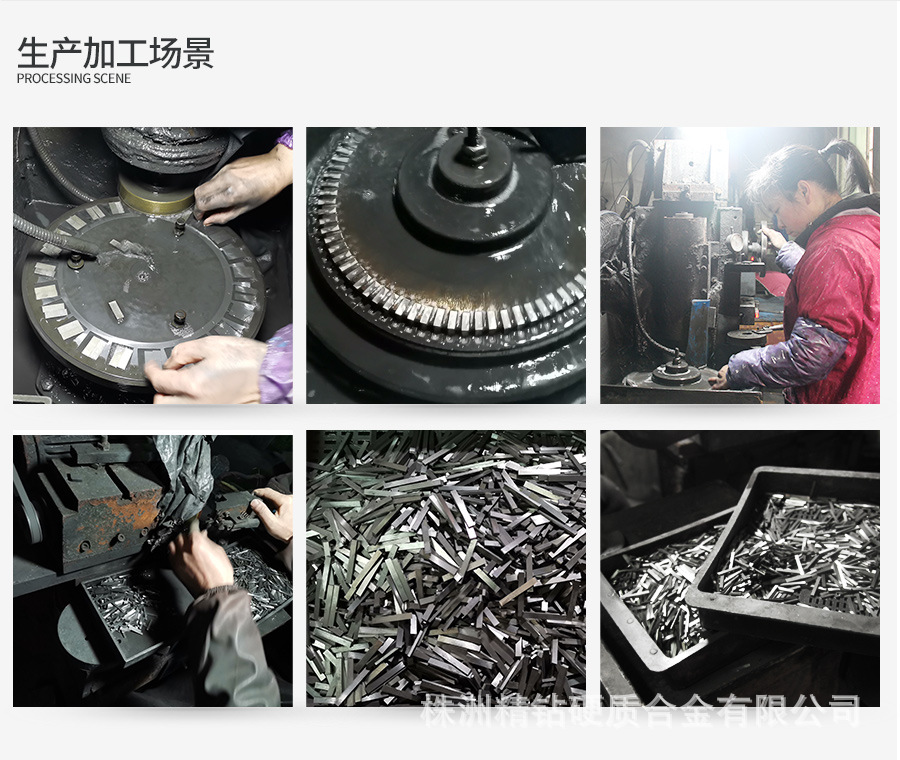 生产加工场景
PROCESSING SCENE

株洲精钻硬质合金有限公司